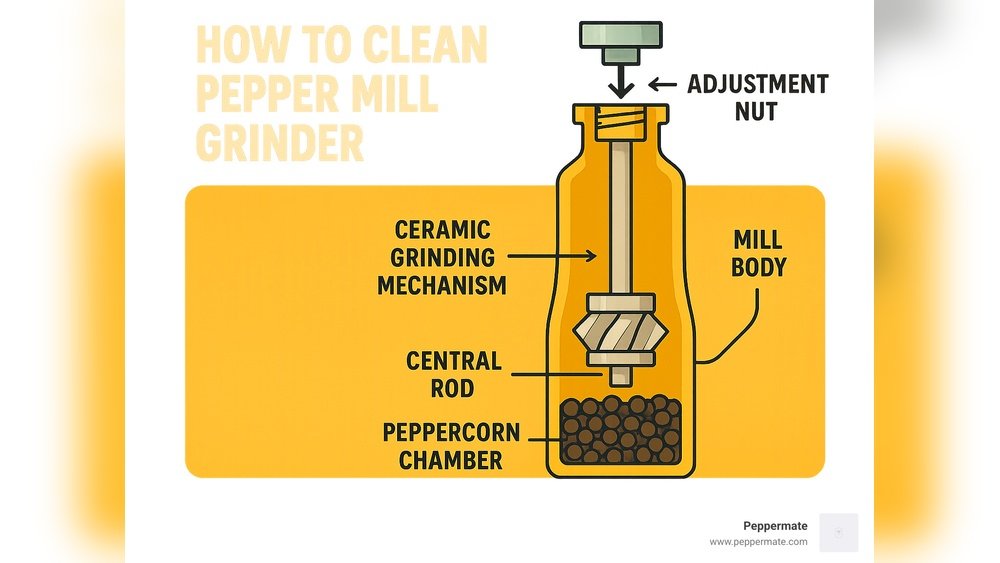 HOW TO CLEAN PEPPER MILL GRINDER

ADJUSTMENT NUT

CERAMIC GRINDING MECHANISM

MILL BODY

CENTRAL ROD

PEPPERCORN CHAMBER

Peppermate
www.peppermate.com